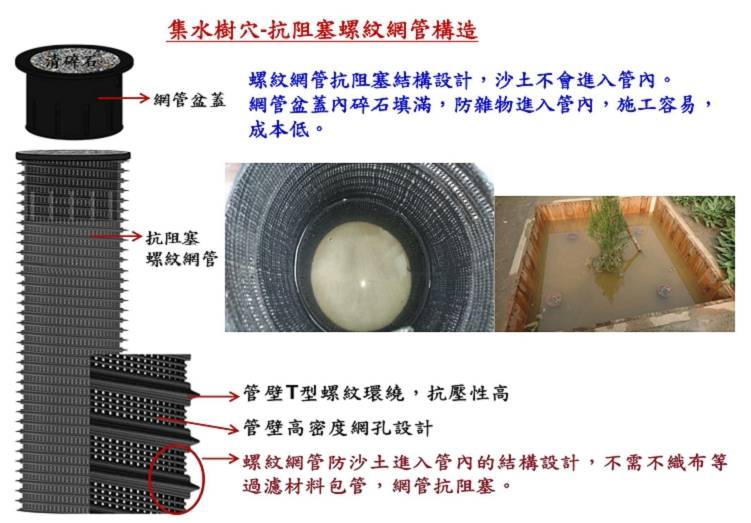 集水樹穴-抗阻塞螺紋網管構造

清碎石

網管盆蓋

螺紋網管抗阻塞結構設計，沙土不會進入管內。
網管盆蓋內碎石填滿，防雜物進入管內，施工容易，成本低。

抗阻塞
螺紋網管

管壁T型螺紋環繞，抗壓性高

管壁高密度網孔設計

螺紋網管防沙土進入管內的結構設計，不需不織布等過濾材料包管，網管抗阻塞。