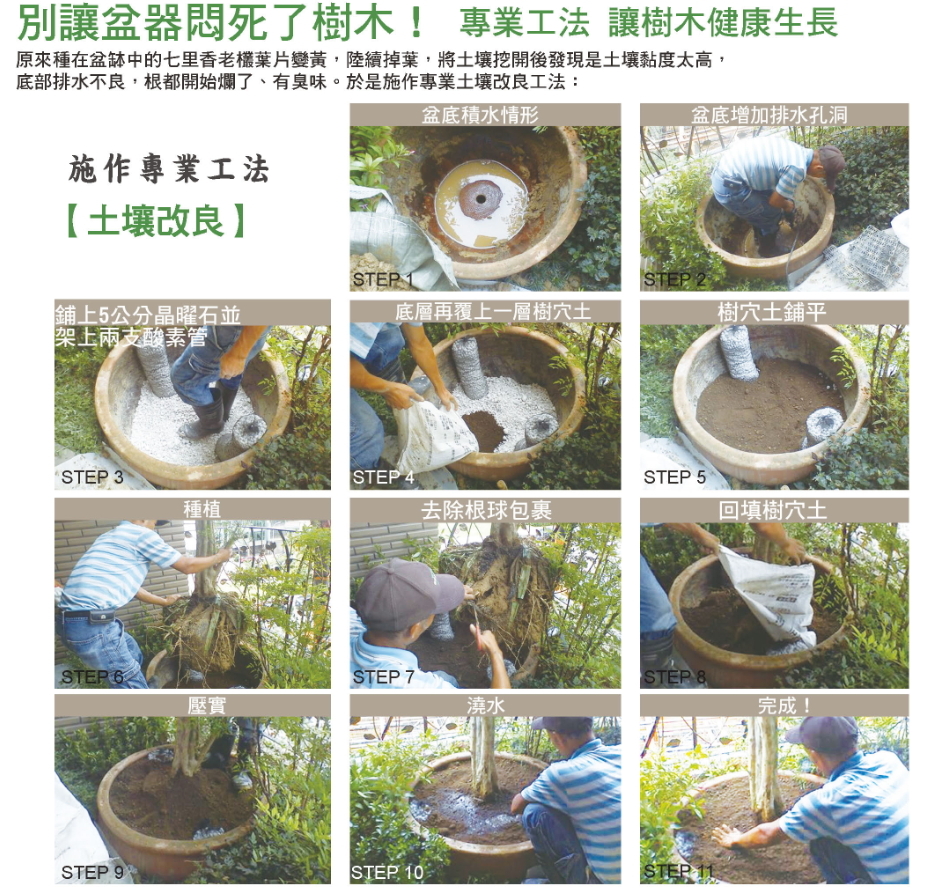 別讓盆器悶死了樹木！ 專業工法 讓樹木健康生長

原來種在盆缽中的七里香老欉葉片變黃，陸續掉葉，將土壤挖開後發現是土壤黏度太高，底部排水不良，根都開始爛了、有臭味。於是施作專業土壤改良工法：

施作專業工法

【土壤改良】

盆底積水情形

STEP 1

盆底增加排水孔洞

STEP 2

鋪上5公分晶曜石並架上兩支酸素管

STEP 3

底層再覆上一層樹穴土

STEP 4

樹穴土鋪平

STEP 5

種植

STEP 6

去除根球包裹

STEP 7

回填樹穴土

STEP 8

壓實

STEP 9

澆水

STEP 10

完成！

STEP 11