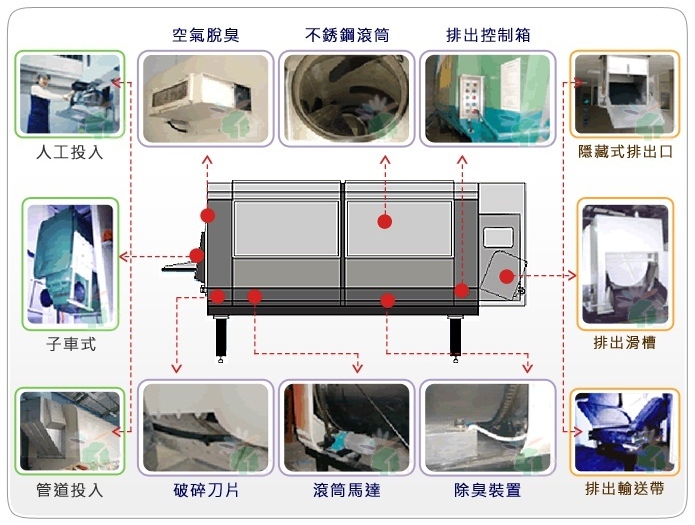 空氣脫臭

不銹鋼滾筒

排出控制箱

人工投入

隱藏式排出口

子車式

排出滑槽

管道投入

破碎刀片

滾筒馬達

除臭裝置

排出輸送帶