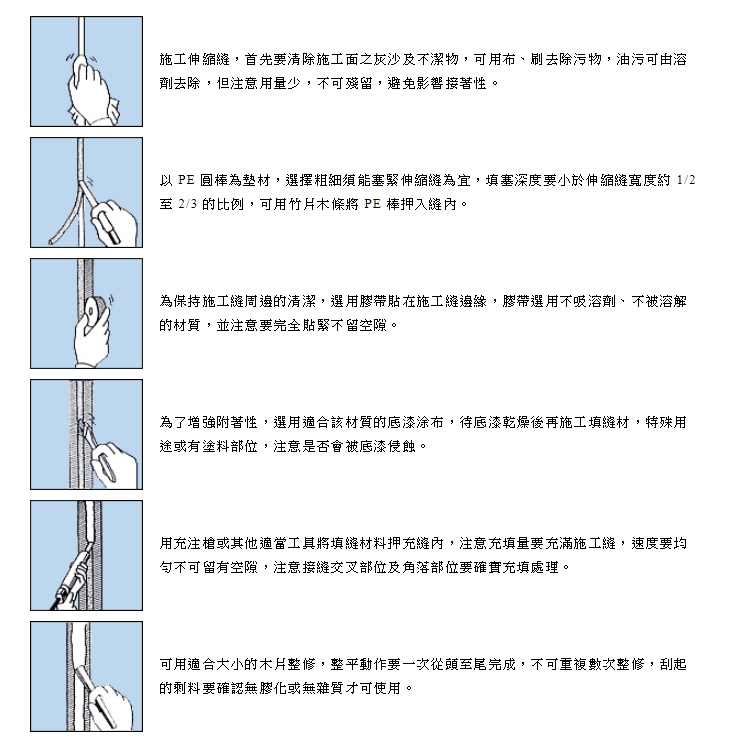 施工伸縮縫，首先要清除施工面之灰沙及不潔物，可用布、刷去除污物，油污可由溶劑去除，但注意用量少，不可殘留，避免影響接著性。

以 PE 圓棒為墊材，選擇粗細須能塞緊伸縮縫為宜，填塞深度要小於伸縮縫寬度約 1/2 至 2/3 的比例，可用竹片木條將 PE 棒押入縫內。

為保持施工縫周邊的清潔，選用膠帶貼在施工縫邊緣，膠帶選用不吸溶劑、不被溶解的材質，並注意要完全貼緊不留空隙。

為了增強附著性，選用適合該材質的底漆涂布，待底漆乾燥後再施工填縫材，特殊用途或有塗料部位，注意是否會被底漆侵蝕。

用充注槍或其他適當工具將填縫材料押充縫內，注意充填量要充滿施工縫，速度要均勻不可留有空隙，注意接縫交叉部位及角落部位要確實充填處理。

可用適合大小的木片整修，整平動作要一次從頭至尾完成，不可重複數次整修，刮起的剩料要確認無膠化或無雜質才可使用。