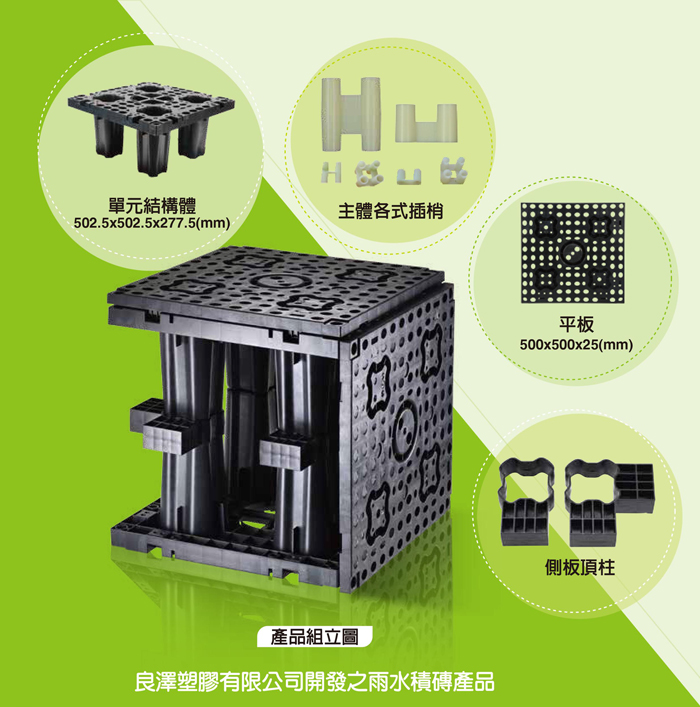 單元結構體
502.5x502.5x277.5(mm)

主體各式插梢

平板
500x500x25(mm)

側板頂柱

產品組立圖

良澤塑膠有限公司開發之雨水積磚產品